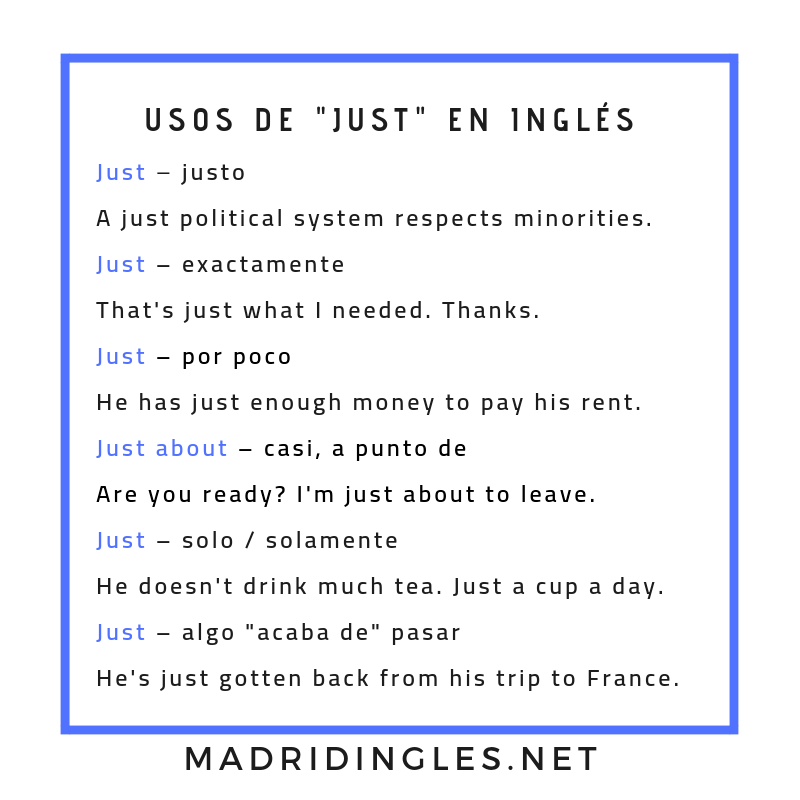 USOS DE "JUST" EN INGLÉS

Just – justo

A just political system respects minorities.

Just – exactamente

That's just what I needed. Thanks.

Just – por poco

He has just enough money to pay his rent.

Just about – casi, a punto de

Are you ready? I'm just about to leave.

Just – solo / solamente

He doesn't drink much tea. Just a cup a day.

Just – algo "acaba de" pasar

He's just gotten back from his trip to France.

MADRIDINGLES.NET